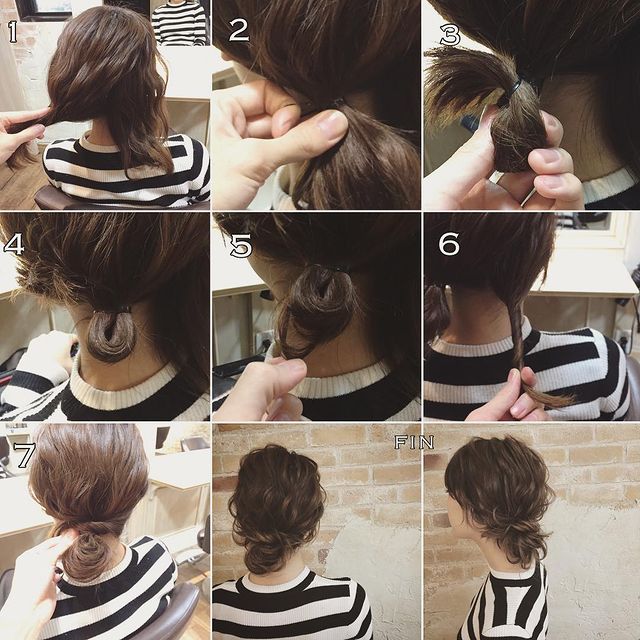 1
2
3
4
5
6
7
FIN