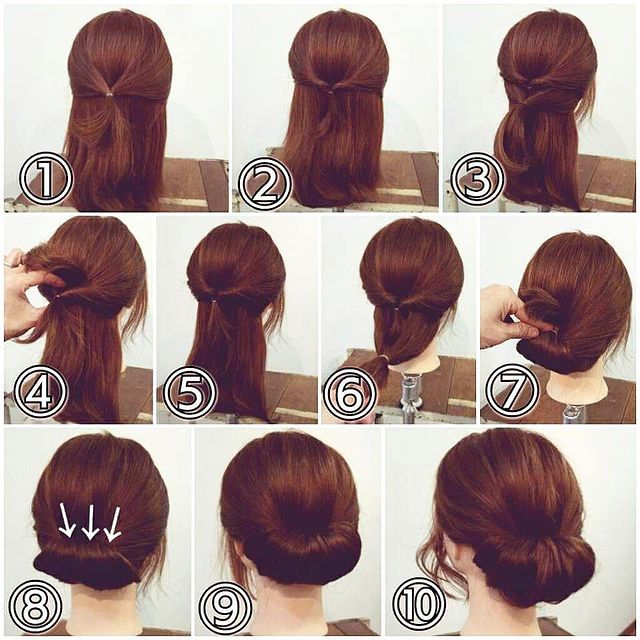 ①
②
③
④
⑤
⑥
⑦
⑧
⑨
⑩