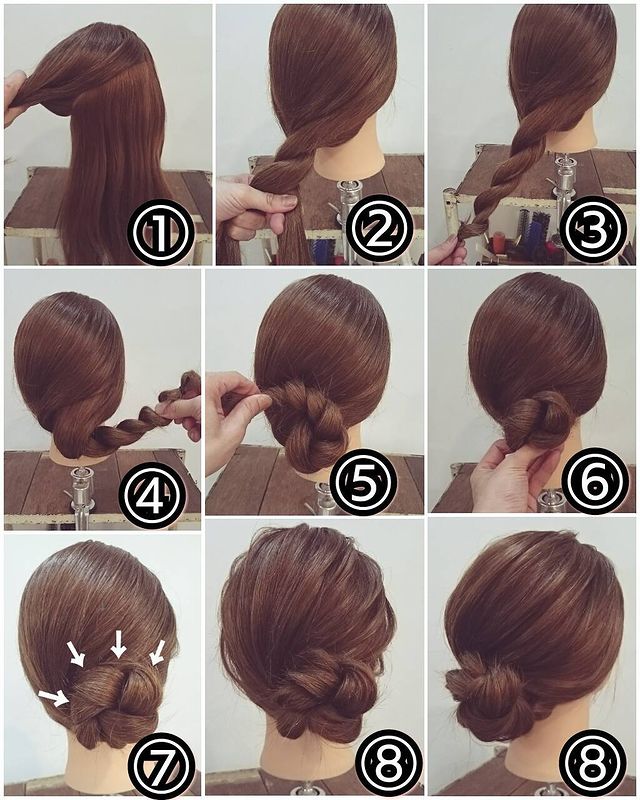 ①
②
③
④
⑤
⑥
⑦
⑧
⑧