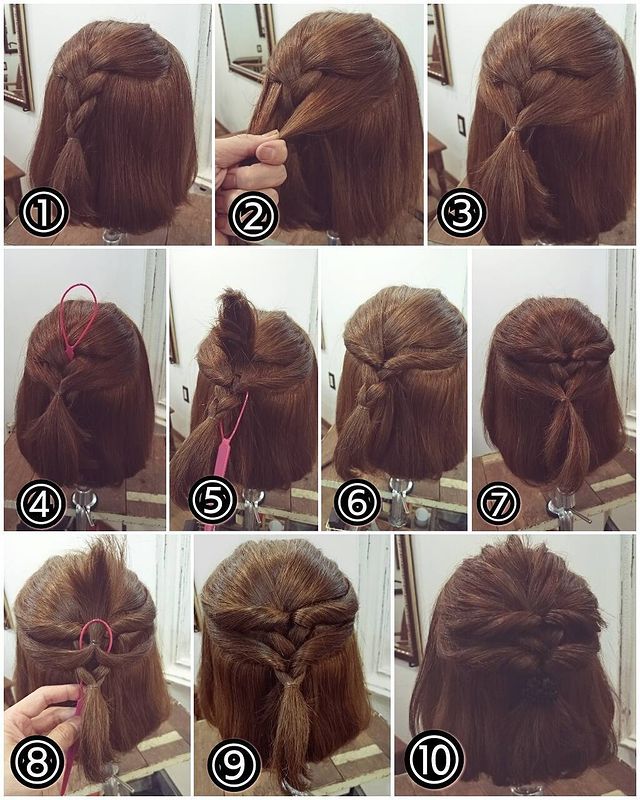 ①
②
③
④
⑤
⑥
⑦
⑧
⑨
⑩