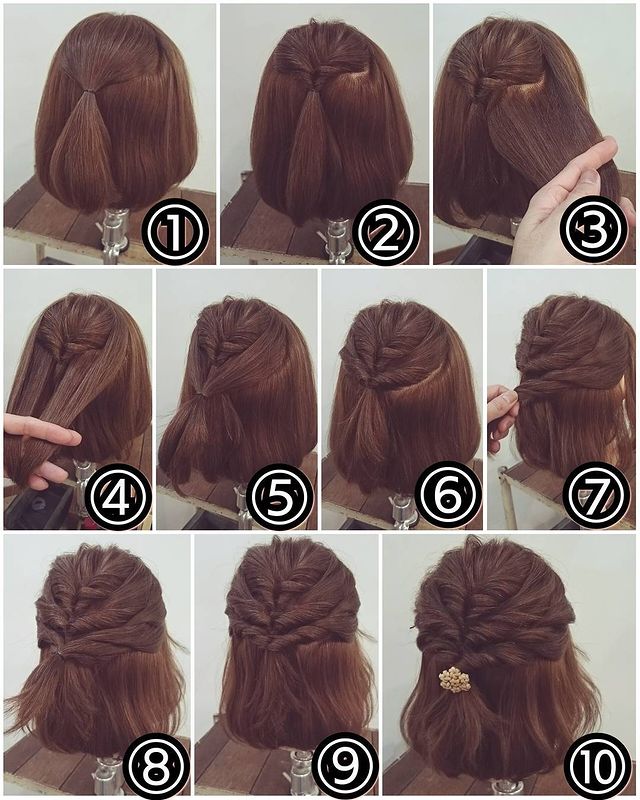 ①
②
③
④
⑤
⑥
⑦
⑧
⑨
⑩