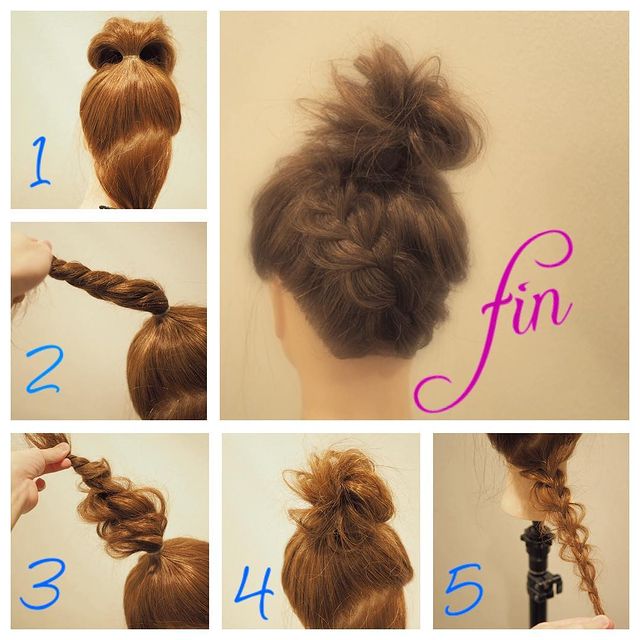 1

fin

2

3

4

5