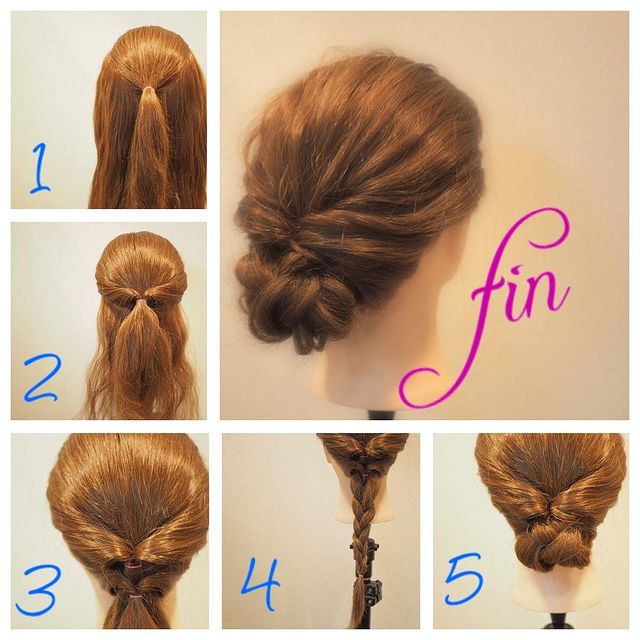 1

fin

2

3

4

5