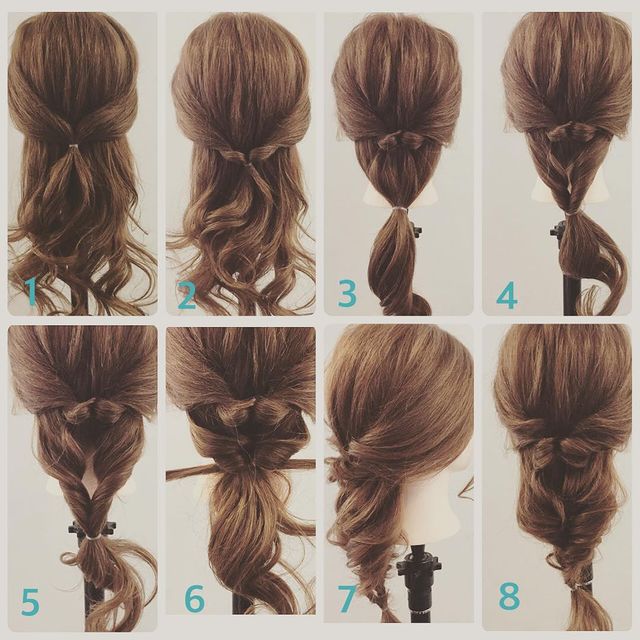 1
2
3
4
5
6
7
8