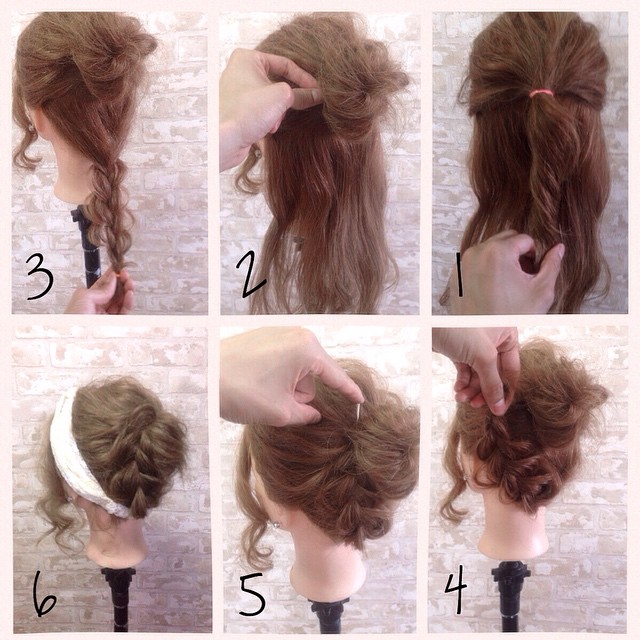 3

2

1

6

5

4